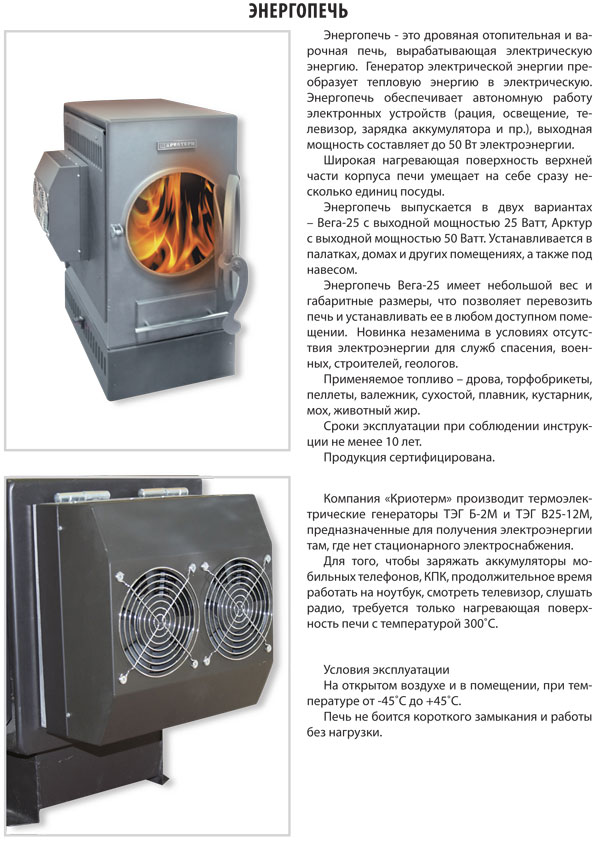 ЭНЕРГОПЕЧЬ

КРИОТЕРМ

Энергопечь - это дровяная отопительная и варочная печь, вырабатывающая электрическую энергию. Генератор электрической энергии преобразует тепловую энергию в электрическую. Энергопечь обеспечивает автономную работу электронных устройств (рация, освещение, телевизор, зарядка аккумулятора и пр.), выходная мощность составляет до 50 Вт электроэнергии.

Широкая нагревающая поверхность верхней части корпуса печи умещает на себе сразу несколько единиц посуды.

Энергопечь выпускается в двух вариантах – Вега-25 с выходной мощностью 25 Ватт, Арктур с выходной мощностью 50 Ватт. Устанавливается в палатках, домах и других помещениях, а также под навесом.

Энергопечь Вега-25 имеет небольшой вес и габаритные размеры, что позволяет перевозить печь и устанавливать ее в любом доступном помещении. Новинка незаменима в условиях отсутствия электроэнергии для служб спасения, военных, строителей, геологов.

Применяемое топливо – дрова, торфобрикеты, пеллеты, валежник, сухостой, плавник, кустарник, мох, животный жир.

Сроки эксплуатации при соблюдении инструкции не менее 10 лет.

Продукция сертифицирована.

Компания «Криотерм» производит термоэлектрические генераторы ТЭГ Б-2М и ТЭГ В25-12М, предназначенные для получения электроэнергии там, где нет стационарного электроснабжения.

Для того, чтобы заряжать аккумуляторы мобильных телефонов, КПК, продолжительное время работать на ноутбук, смотреть телевизор, слушать радио, требуется только нагревающая поверхность печи с температурой 300˚С.

Условия эксплуатации

На открытом воздухе и в помещении, при температуре от -45˚С до +45˚С.

Печь не боится короткого замыкания и работы без нагрузки.