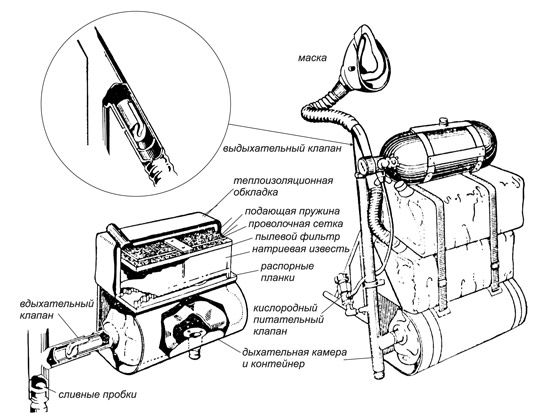 маска

выдыхательный клапан

теплоизоляционная обкладка

подающая пружина

проволочная сетка

пылевой фильтр

натриевая известь

распорные планки

вдыхательный клапан

кислородный питательный клапан

дыхательная камера и контейнер

сливные пробки