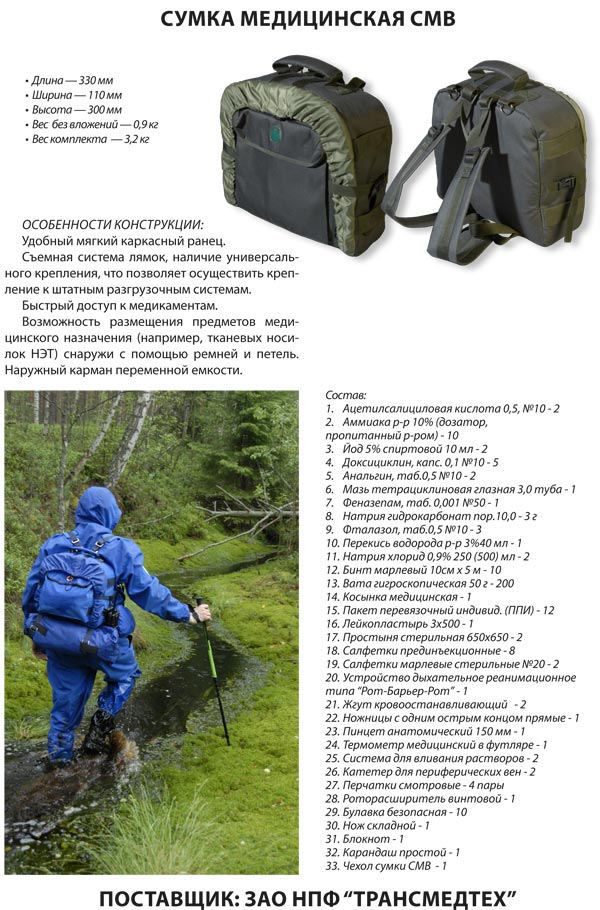 СУМКА МЕДИЦИНСКАЯ СМВ

• Длина — 330 мм
• Ширина — 110 мм
• Высота — 300 мм
• Вес без вложений — 0,9 кг
• Вес комплекта — 3,2 кг

ОСОБЕННОСТИ КОНСТРУКЦИИ:
Удобный мягкий каркасный ранец.
Съемная система лямок, наличие универсального крепления, что позволяет осуществить крепление к штатным разгрузочным системам.
Быстрый доступ к медикаментам.
Возможность размещения предметов медицинского назначения (например, тканевых носилок НЭТ) снаружи с помощью ремней и петель.
Наружный карман переменной емкости.

Состав:
1. Ацетилсалициловая кислота 0,5, №10 - 2
2. Аммиака р-р 10% (дозатор, пропитанный р-ром) - 10
3. Йод 5% спиртовой 10 мл - 2
4. Доксициклин, капс. 0,1 №10 - 5
5. Анальгин, таб.0,5 №10 - 2
6. Мазь тетрациклиновая глазная 3,0 туба - 1
7. Феназепам, таб. 0,001 №50 - 1
8. Натрия гидрокарбонат пор.10,0 - 3 г
9. Фталазол, таб.0,5 №10 - 3
10. Перекись водорода р-р 3%40 мл - 1
11. Натрия хлорид 0,9% 250 (500) мл - 2
12. Бинт марлевый 10см х 5 м - 10
13. Вата гигроскопическая 50 г - 200
14. Косынка медицинская - 1
15. Пакет перевязочный индивид. (ППИ) - 12
16. Лейкопластырь 3х500 - 1
17. Простыня стерильная 650х650 - 2
18. Салфетки прединъекционные - 8
19. Салфетки марлевые стерильные №20 - 2
20. Устройство дыхательное реанимационное типа "Рот-Барьер-Рот" - 1
21. Жгут кровоостанавливающий - 2
22. Ножницы с одним острым концом прямые - 1
23. Пинцет анатомический 150 мм - 1
24. Термометр медицинский в футляре - 1
25. Система для вливания растворов - 2
26. Катетер для периферических вен - 2
27. Перчатки смотровые - 4 пары
28. Роторасширитель винтовой - 1
29. Булавка безопасная - 10
30. Нож складной - 1
31. Блокнот - 1
32. Карандаш простой - 1
33. Чехол сумки СМВ - 1

ПОСТАВЩИК: ЗАО НПФ "ТРАНСМЕДТЕХ"