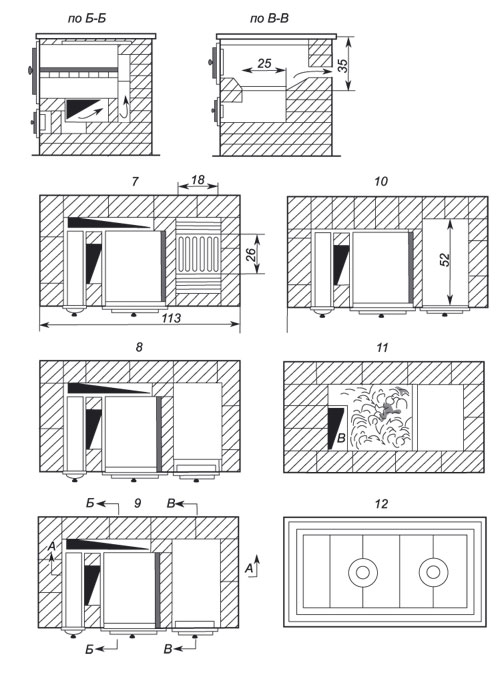 по Б-Б

по В-В

25

35

7

18

26

113

10

52

8

11

В

9

Б

В

А

А

Б

В

12